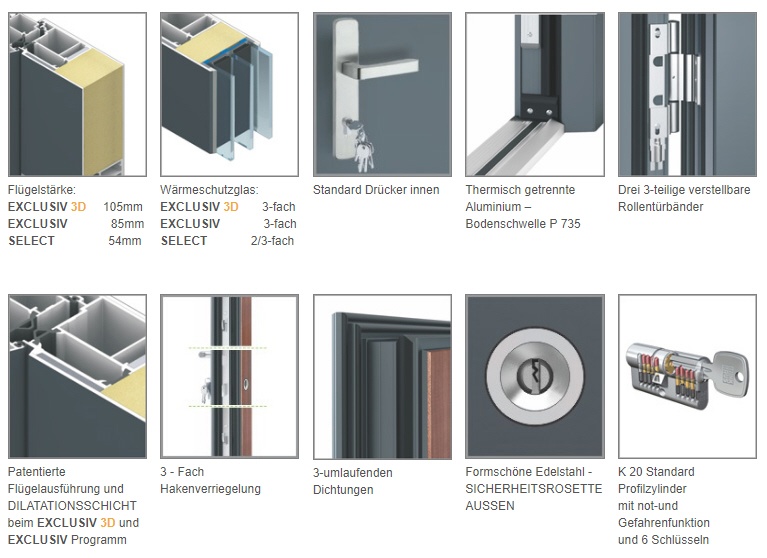 Flügelstärke:
EXCLUSIV 3D 105mm
EXCLUSIV 85mm
SELECT 54mm

Wärmeschutzglas:
EXCLUSIV 3D 3-fach
EXCLUSIV 3-fach
SELECT 2/3-fach

Standard Drücker innen

Thermisch getrennte Aluminium – Bodenschwelle P 735

Drei 3-teilige verstellbare Rollentürbänder

Patentierte Flügelausführung und DILATATIONSSCHICHT beim EXCLUSIV 3D und EXCLUSIV Programm

3 - Fach Hakenverriegelung

3-umlaufenden Dichtungen

Formschöne Edelstahl - SICHERHEITSROSETTE AUSSEN

K 20 Standard Profilzylinder mit not-und Gefahrenfunktion und 6 Schlüsseln